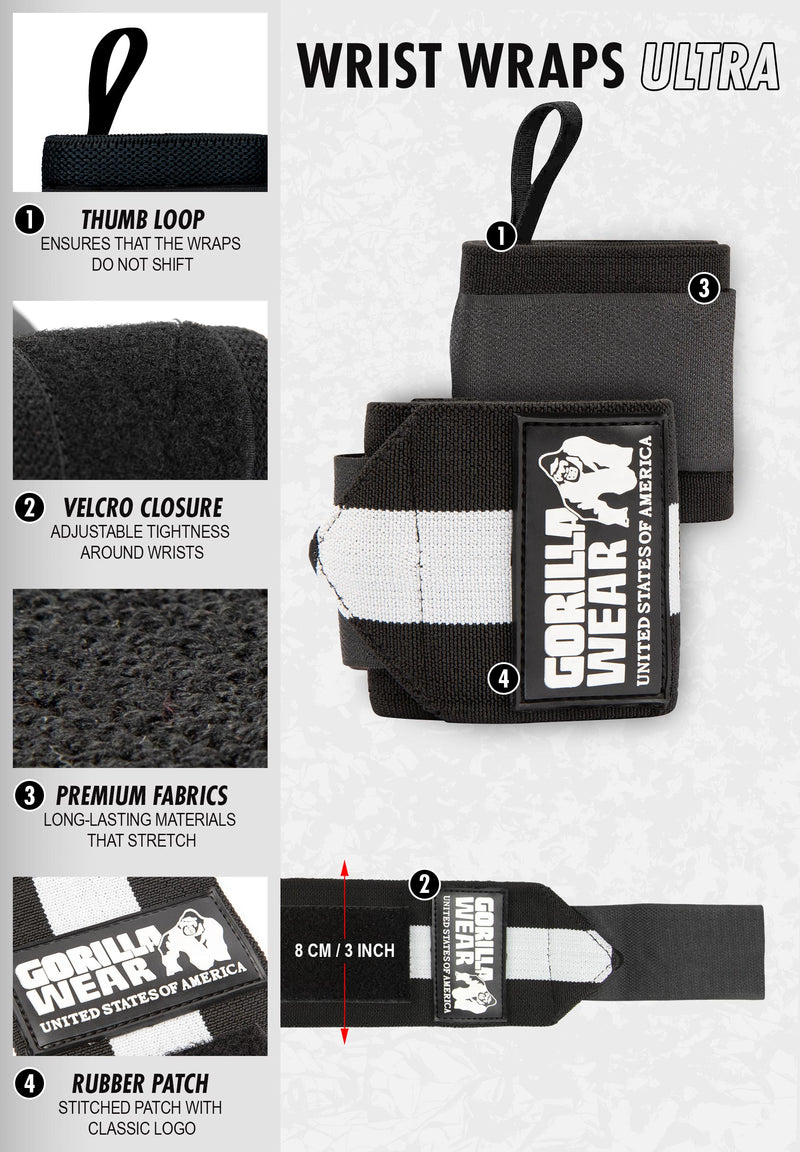 WRIST WRAPS ULTRA

1 THUMB LOOP
ENSURES THAT THE WRAPS DO NOT SHIFT

2 VELCRO CLOSURE
ADJUSTABLE TIGHTNESS AROUND WRISTS

3 PREMIUM FABRICS
LONG-LASTING MATERIALS THAT STRETCH

GORILLA WEAR
UNITED STATES OF AMERICA

4 RUBBER PATCH
STITCHED PATCH WITH CLASSIC LOGO

1

3

GORILLA WEAR
UNITED STATES OF AMERICA

4

2

8 CM / 3 INCH

GORILLA WEAR
UNITED STATES OF AMERICA