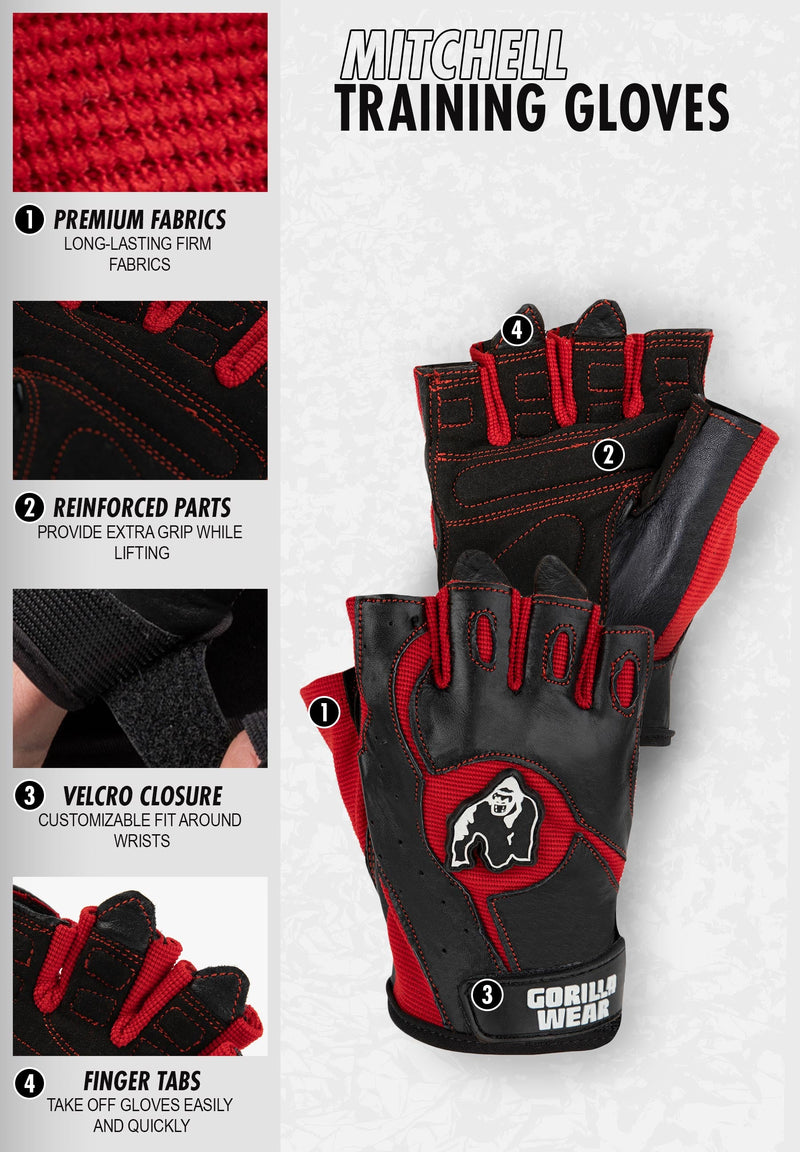 MITCHELL
TRAINING GLOVES

1 PREMIUM FABRICS
LONG-LASTING FIRM FABRICS

2 REINFORCED PARTS
PROVIDE EXTRA GRIP WHILE LIFTING

3 VELCRO CLOSURE
CUSTOMIZABLE FIT AROUND WRISTS

4 FINGER TABS
TAKE OFF GLOVES EASILY AND QUICKLY

4

2

1

3

GORILLA WEAR