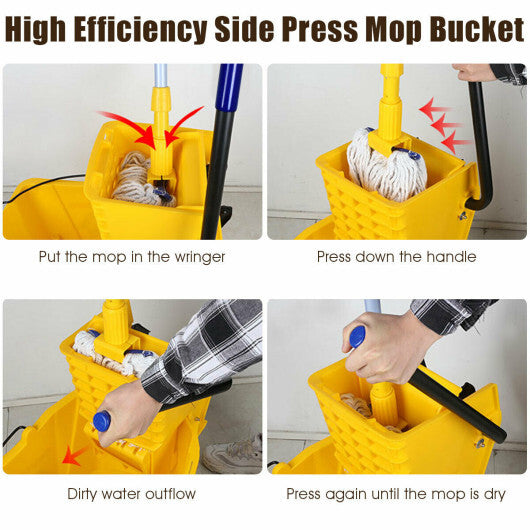 High Efficiency Side Press Mop Bucket

Put the mop in the wringer

Press down the handle

Dirty water outflow

Press again until the mop is dry