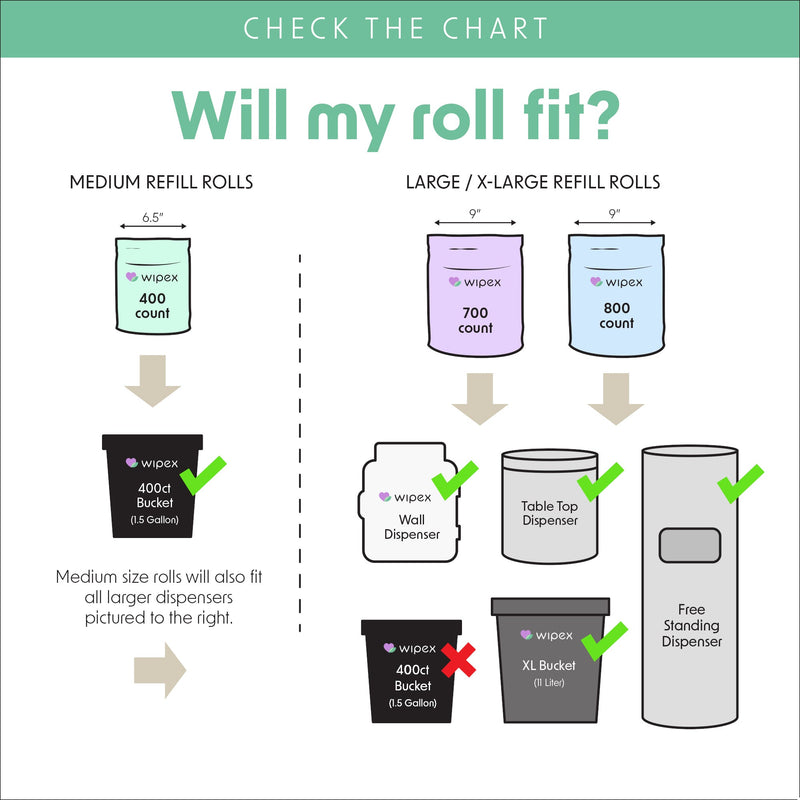 CHECK THE CHART

Will my roll fit?

MEDIUM REFILL ROLLS

6.5"

wipex
400
count

wipex
400ct
Bucket
(1.5 Gallon)

Medium size rolls will also fit all larger dispensers pictured to the right.

LARGE / X-LARGE REFILL ROLLS

9"

wipex
700
count

9"

wipex
800
count

wipex
Wall
Dispenser

Table Top
Dispenser

Free
Standing
Dispenser

wipex
400ct
Bucket
(1.5 Gallon)

wipex
XL Bucket
(11 Liter)