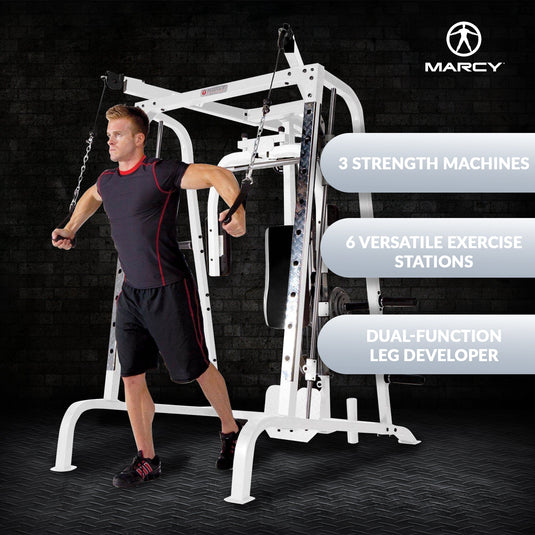 MARCY

3 STRENGTH MACHINES

6 VERSATILE EXERCISE STATIONS

DUAL-FUNCTION LEG DEVELOPER