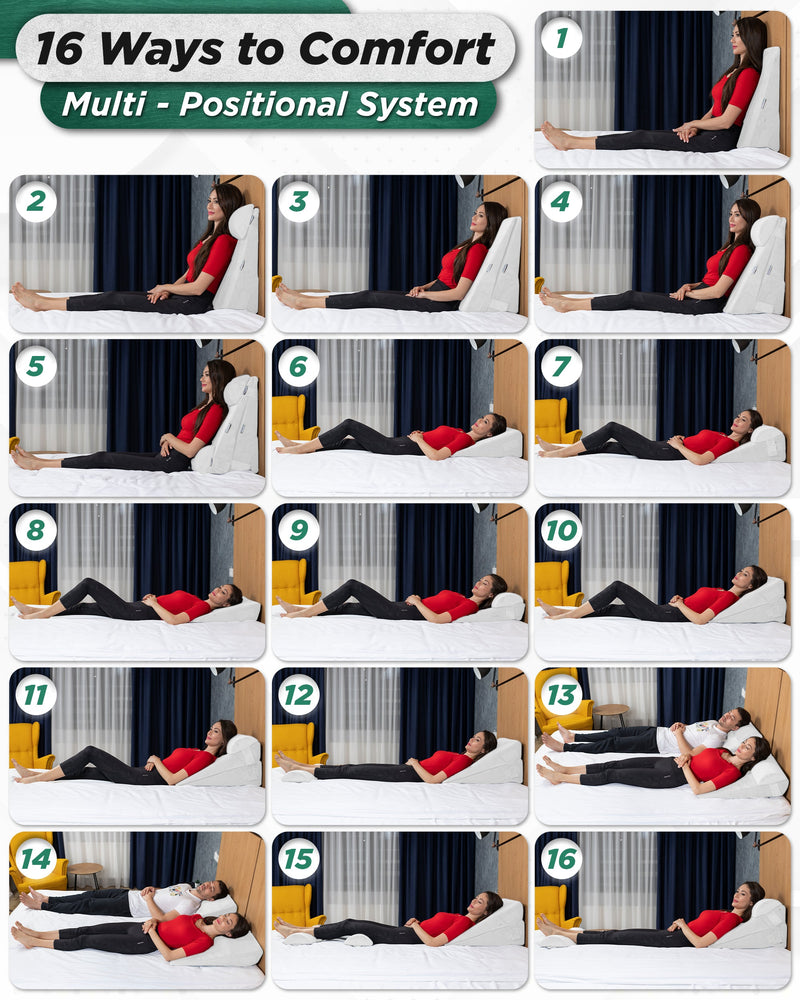 16 Ways to Comfort
Multi - Positional System

1
2
3
4
5
6
7
8
9
10
11
12
13
14
15
16