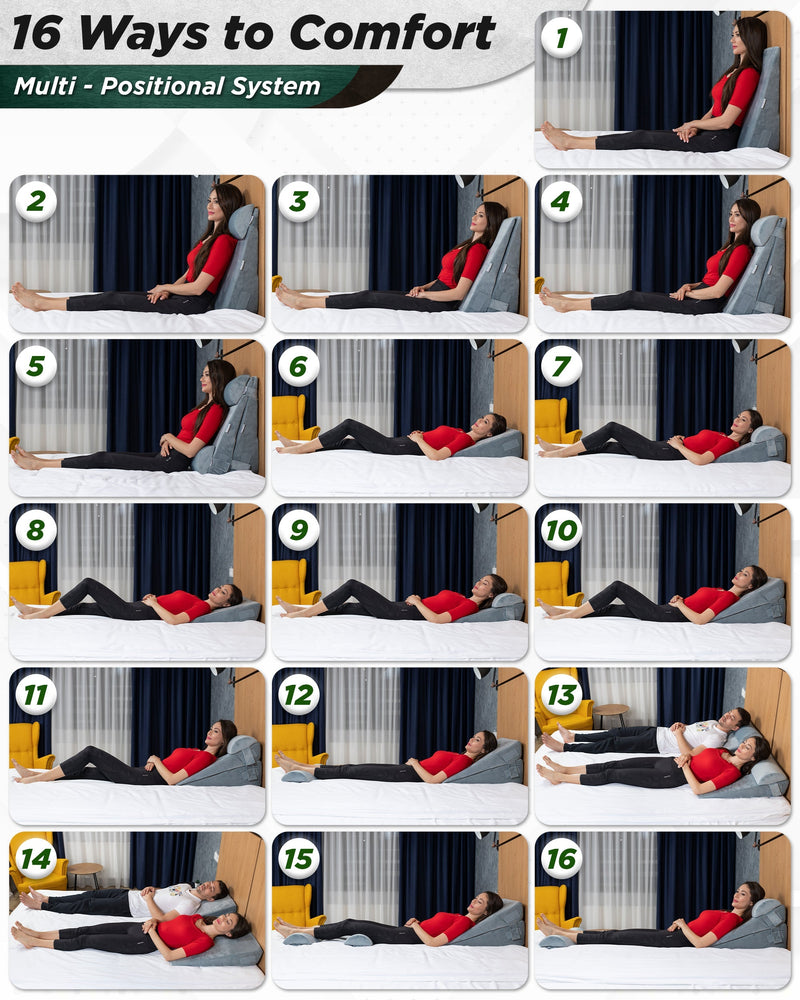 16 Ways to Comfort

Multi - Positional System

1

2

3

4

5

6

7

8

9

10

11

12

13

14

15

16