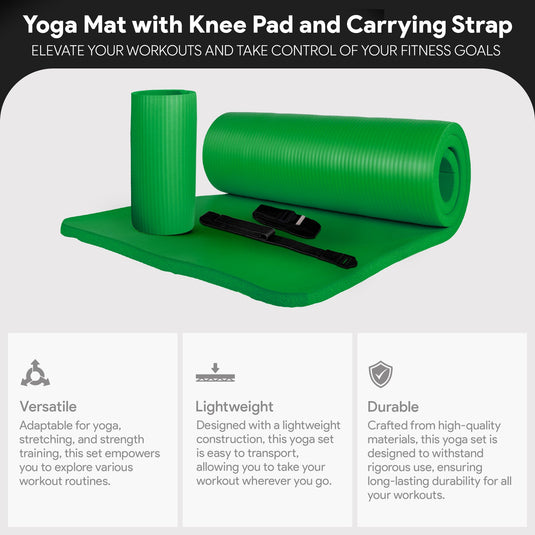 Yoga Mat with Knee Pad and Carrying Strap

ELEVATE YOUR WORKOUTS AND TAKE CONTROL OF YOUR FITNESS GOALS

Versatile

Adaptable for yoga, stretching, and strength training, this set empowers you to explore various workout routines.

Lightweight

Designed with a lightweight construction, this yoga set is easy to transport, allowing you to take your workout wherever you go.

Durable

Crafted from high-quality materials, this yoga set is designed to withstand rigorous use, ensuring long-lasting durability for all your workouts.