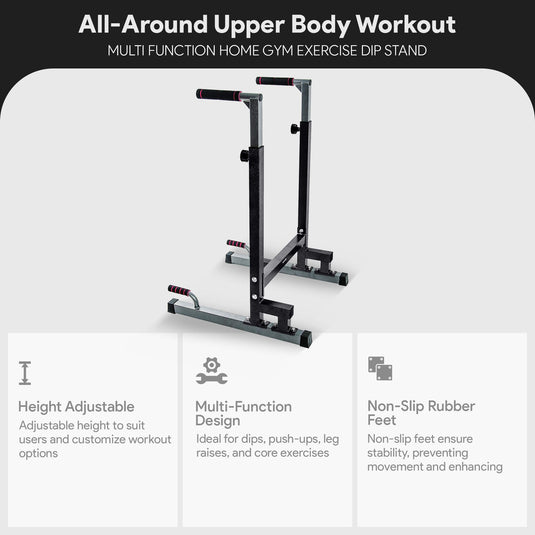 All-Around Upper Body Workout

MULTI FUNCTION HOME GYM EXERCISE DIP STAND

Height Adjustable

Adjustable height to suit users and customize workout options

Multi-Function Design

Ideal for dips, push-ups, leg raises, and core exercises

Non-Slip Rubber Feet

Non-slip feet ensure stability, preventing movement and enhancing