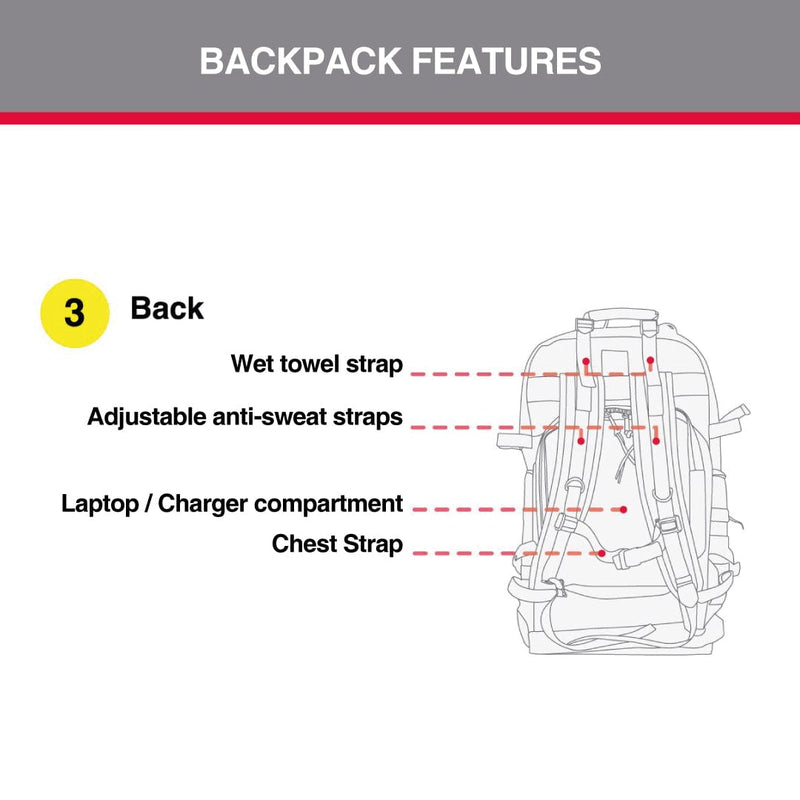 BACKPACK FEATURES

3 Back

Wet towel strap

Adjustable anti-sweat straps

Laptop / Charger compartment

Chest Strap