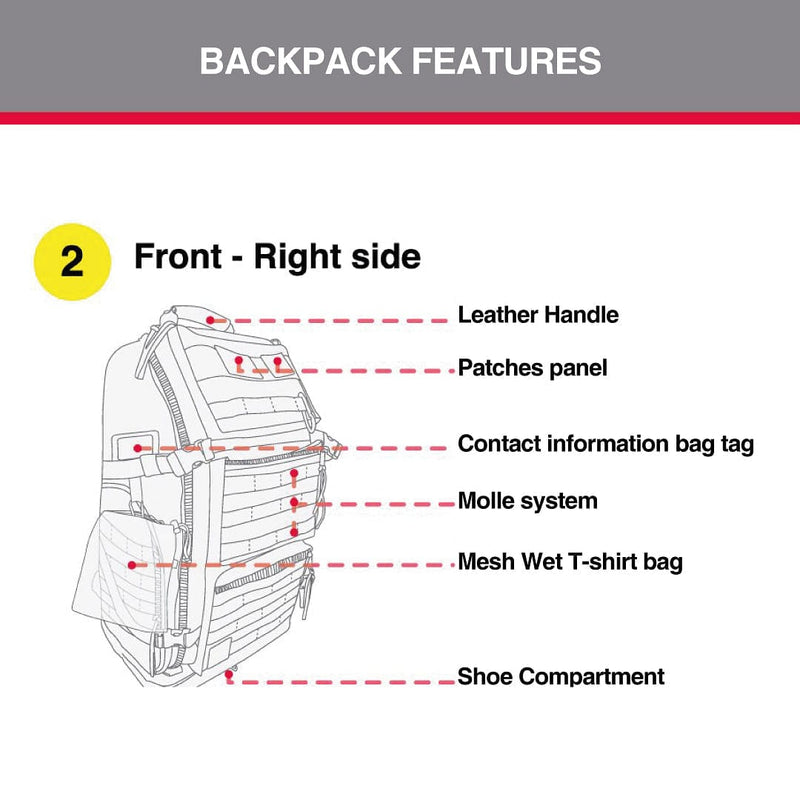 BACKPACK FEATURES

2 Front - Right side

Leather Handle

Patches panel

Contact information bag tag

Molle system

Mesh Wet T-shirt bag

Shoe Compartment