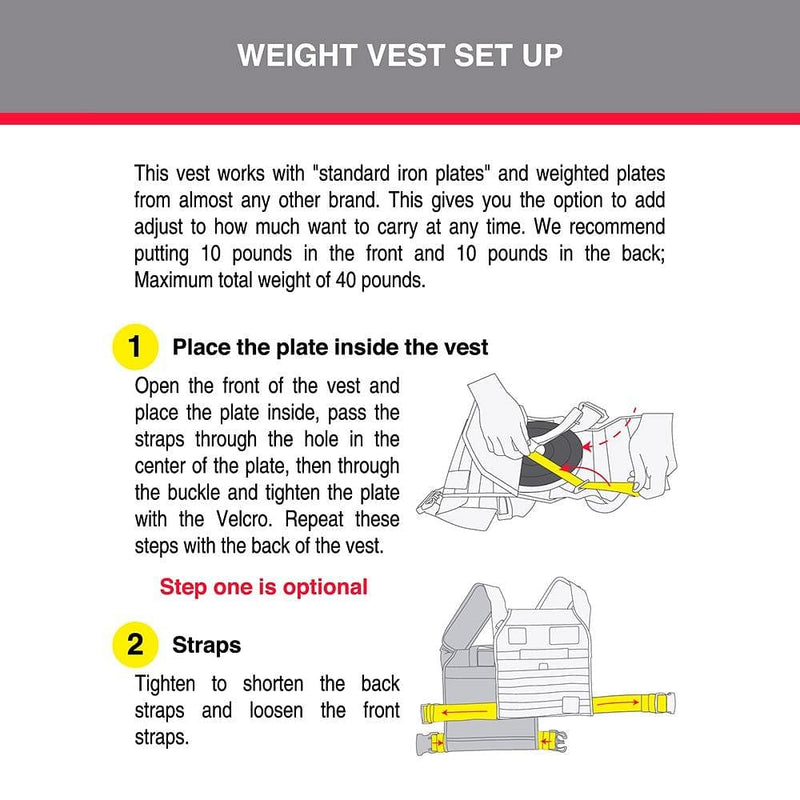 WEIGHT VEST SET UP

This vest works with "standard iron plates" and weighted plates from almost any other brand. This gives you the option to add adjust to how much want to carry at any time. We recommend putting 10 pounds in the front and 10 pounds in the back; Maximum total weight of 40 pounds.

1 Place the plate inside the vest

Open the front of the vest and place the plate inside, pass the straps through the hole in the center of the plate, then through the buckle and tighten the plate with the Velcro. Repeat these steps with the back of the vest.

Step one is optional

2 Straps

Tighten to shorten the back straps and loosen the front straps.