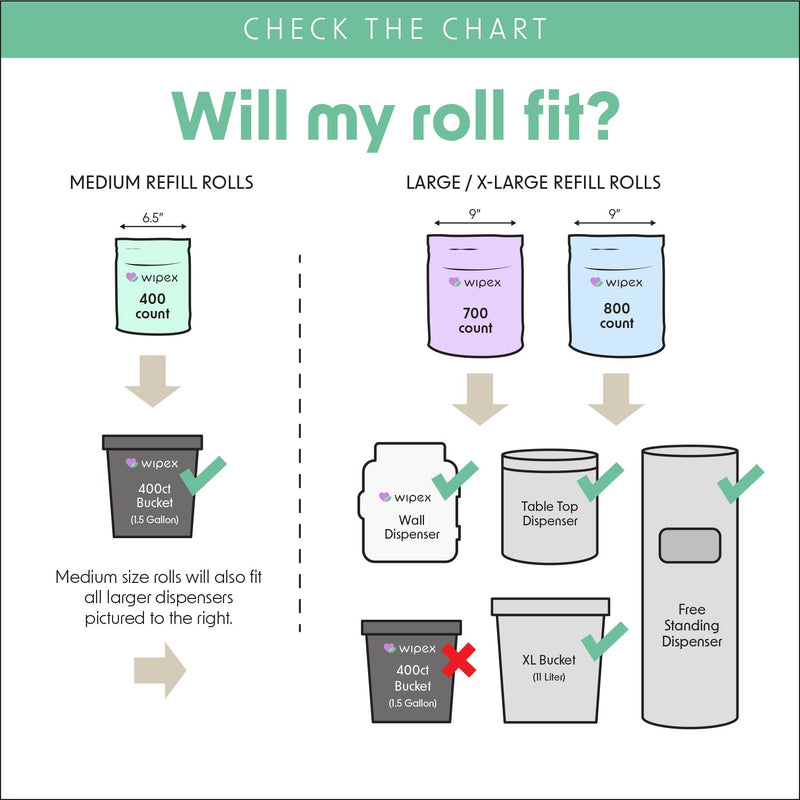 CHECK THE CHART

Will my roll fit?

MEDIUM REFILL ROLLS

6.5"

wipex
400
count

wipex
400ct
Bucket
(1.5 Gallon)

Medium size rolls will also fit all larger dispensers pictured to the right.

LARGE / X-LARGE REFILL ROLLS

9"

wipex
700
count

9"

wipex
800
count

wipex
Wall
Dispenser

Table Top
Dispenser

Free
Standing
Dispenser

wipex
400ct
Bucket
(1.5 Gallon)

XL Bucket
(11 Liter)