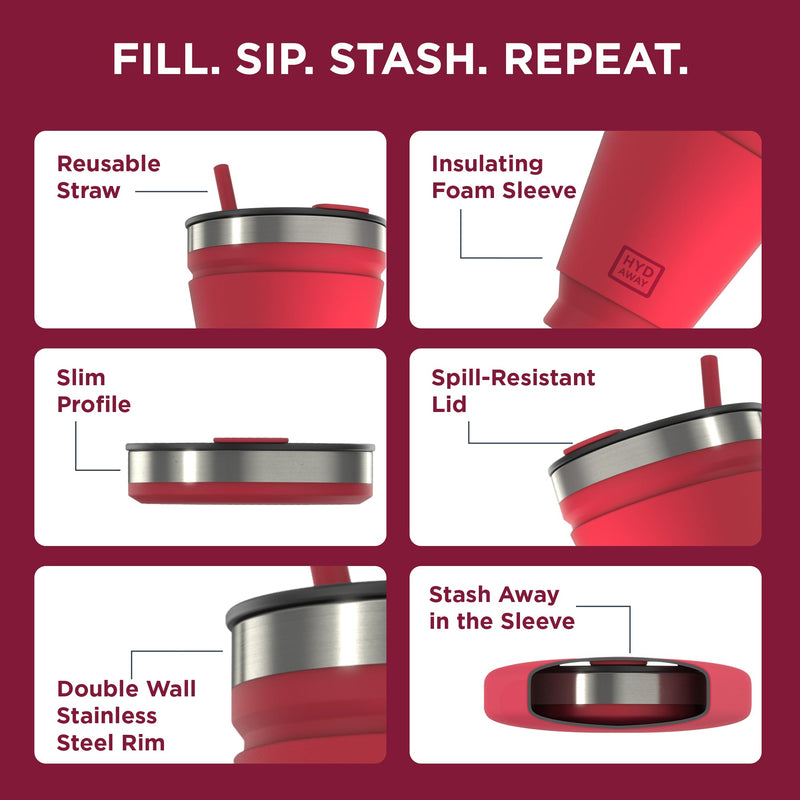 FILL. SIP. STASH. REPEAT.

Reusable Straw

Insulating Foam Sleeve

HYD AWAY

Slim Profile

Spill-Resistant Lid

Double Wall Stainless Steel Rim

Stash Away in the Sleeve