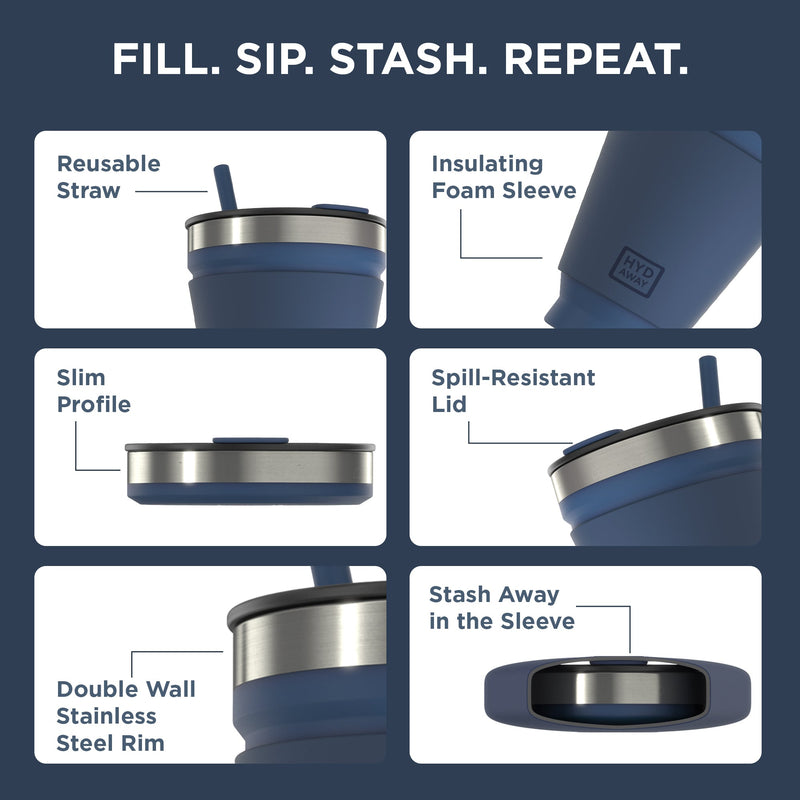 FILL. SIP. STASH. REPEAT.

Reusable Straw

Insulating Foam Sleeve

HYD AWAY

Slim Profile

Spill-Resistant Lid

Double Wall Stainless Steel Rim

Stash Away in the Sleeve