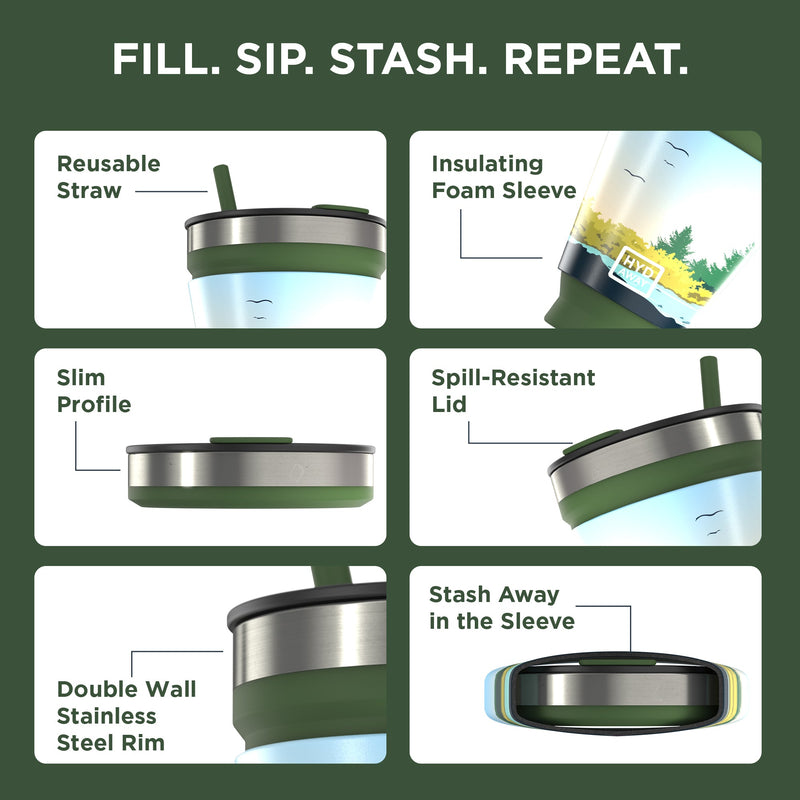 FILL. SIP. STASH. REPEAT.

Reusable Straw

Insulating Foam Sleeve

HYD AWAY

Slim Profile

Spill-Resistant Lid

Double Wall Stainless Steel Rim

Stash Away in the Sleeve