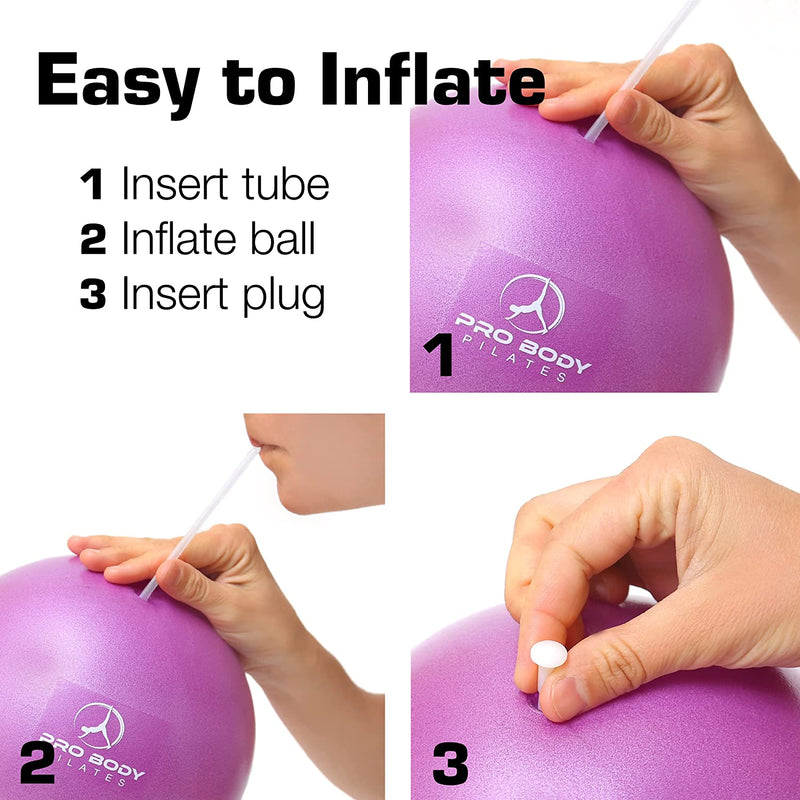 Easy to Inflate

1 Insert tube
2 Inflate ball
3 Insert plug

PRO BODY
PILATES

1

PRO BODY
PILATES

2

3