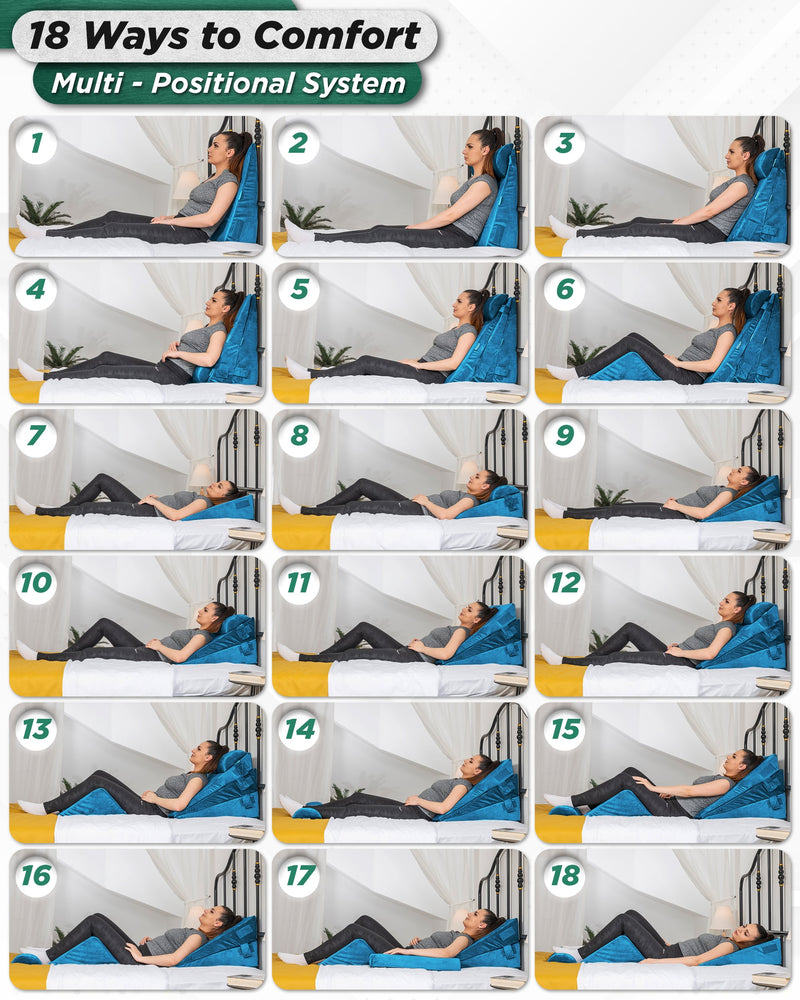 18 Ways to Comfort
Multi - Positional System

1
2
3
4
5
6
7
8
9
10
11
12
13
14
15
16
17
18