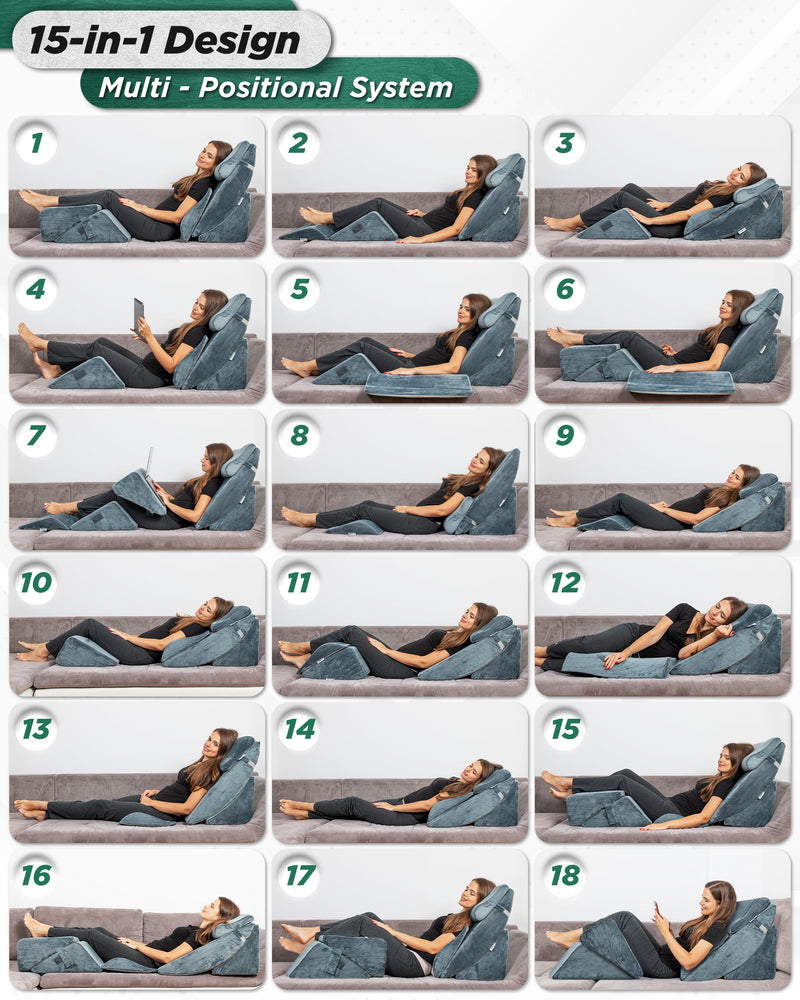 15-in-1 Design

Multi - Positional System

1

2

3

4

5

6

7

8

9

10

11

12

13

14

15

16

17

18