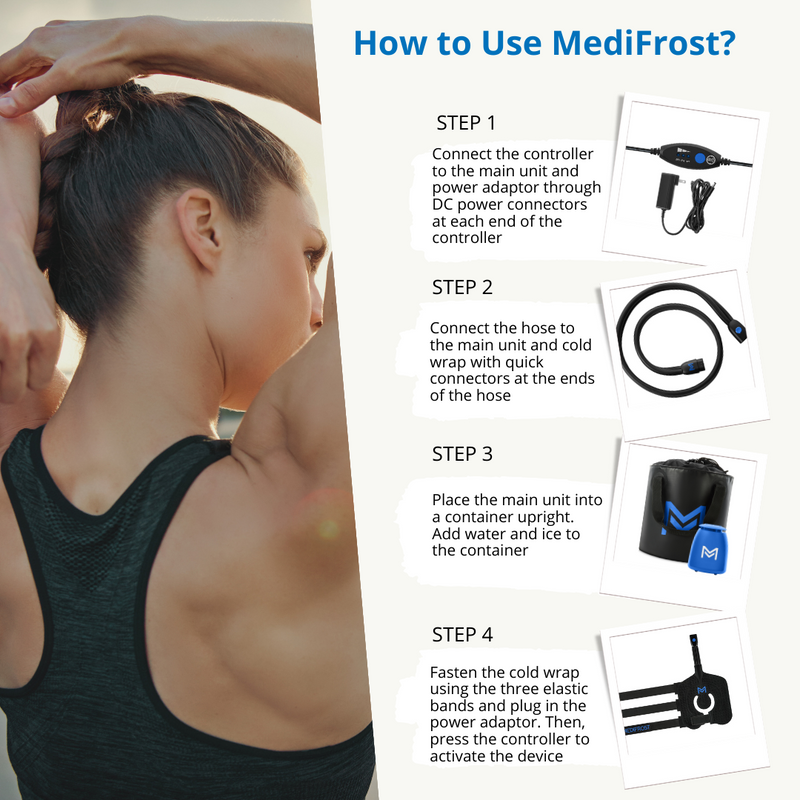 How to Use MediFrost?

STEP 1

Connect the controller to the main unit and power adaptor through DC power connectors at each end of the controller

STEP 2

Connect the hose to the main unit and cold wrap with quick connectors at the ends of the hose

STEP 3

Place the main unit into a container upright. Add water and ice to the container

STEP 4

Fasten the cold wrap using the three elastic bands and plug in the power adaptor. Then, press the controller to activate the device

MEDIFROST