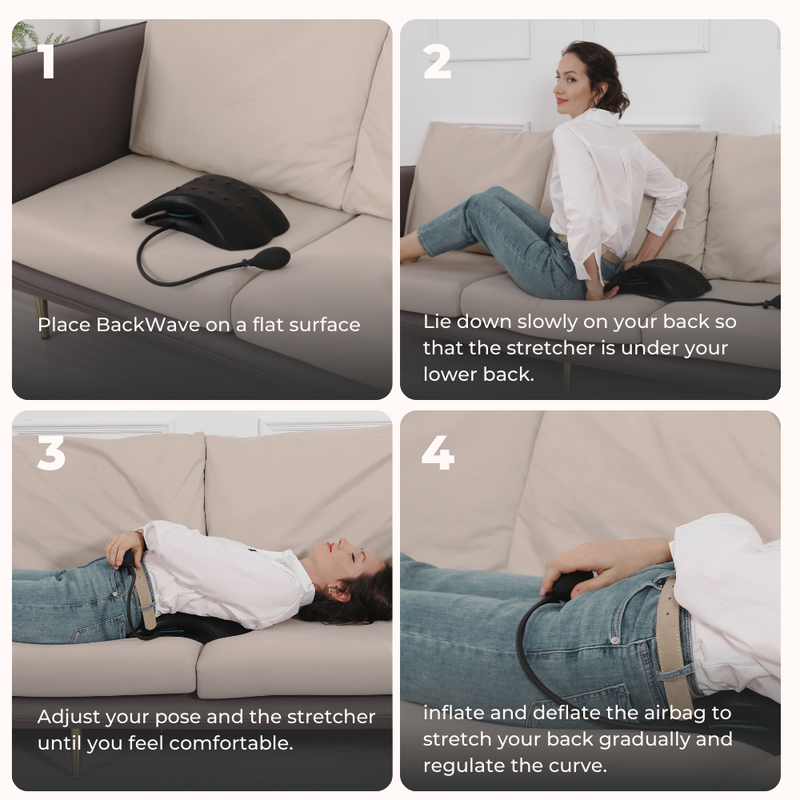 1

Place BackWave on a flat surface

2

Lie down slowly on your back so that the stretcher is under your lower back.

3

Adjust your pose and the stretcher until you feel comfortable.

4

inflate and deflate the airbag to stretch your back gradually and regulate the curve.