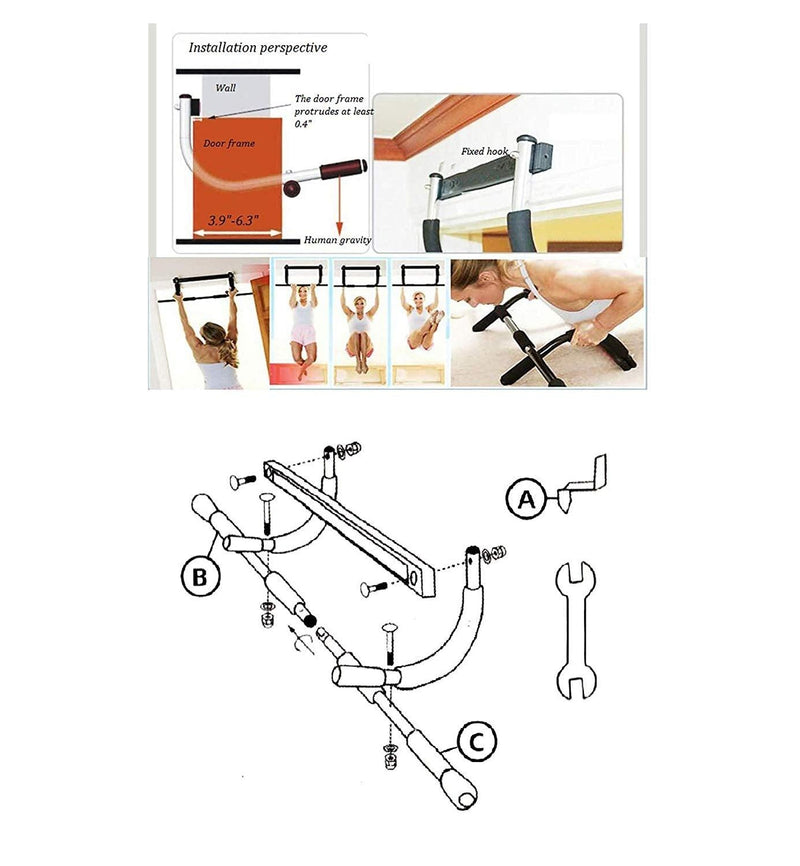 Installation perspective

Wall

The door frame protrudes at least 0.4"

Door frame

3.9"-6.3"

Human gravity

Fixed hook

A

B

C