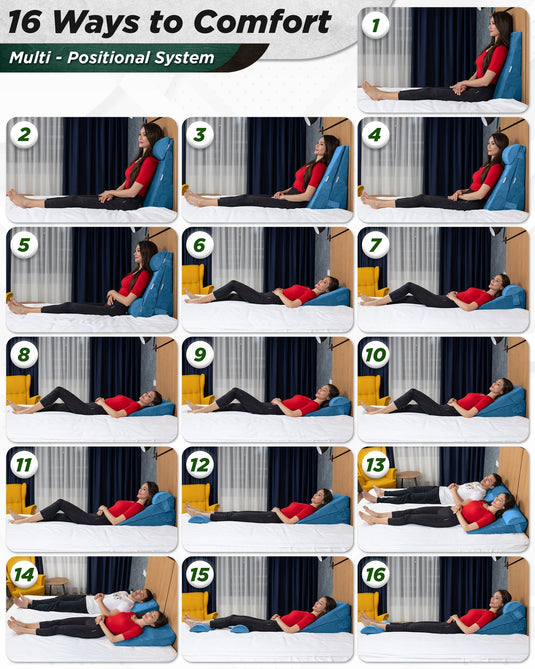 16 Ways to Comfort

Multi - Positional System

1

2

3

4

5

6

7

8

9

10

11

12

13

14

15

16