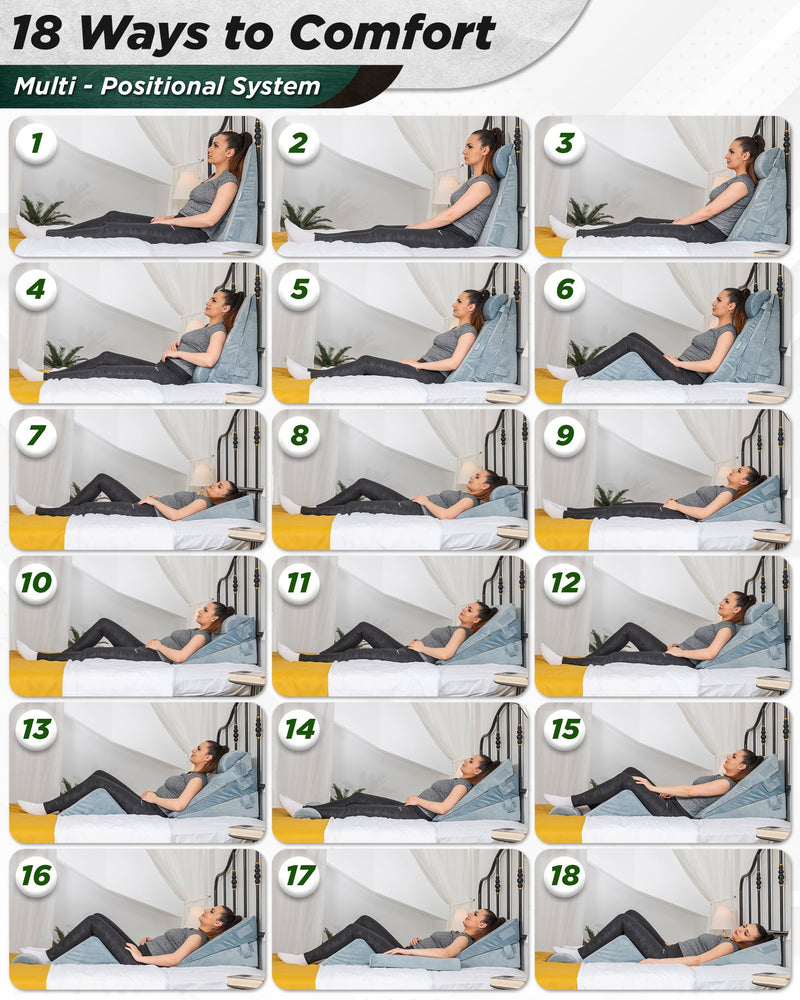 18 Ways to Comfort

Multi - Positional System

1

2

3

4

5

6

7

8

9

10

11

12

13

14

15

16

17

18