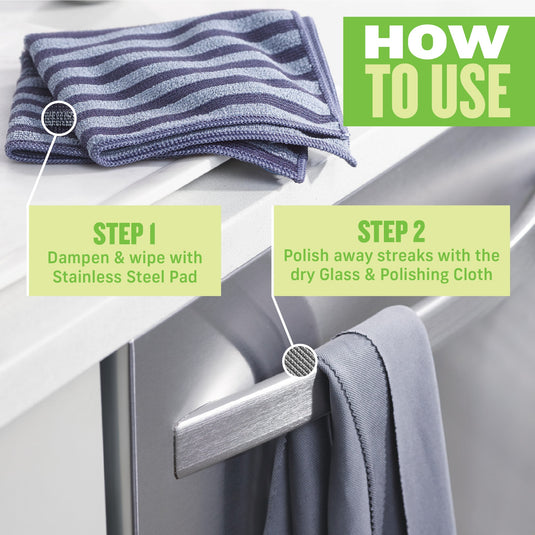 HOW TO USE

STEP 1
Dampen & wipe with Stainless Steel Pad

STEP 2
Polish away streaks with the dry Glass & Polishing Cloth