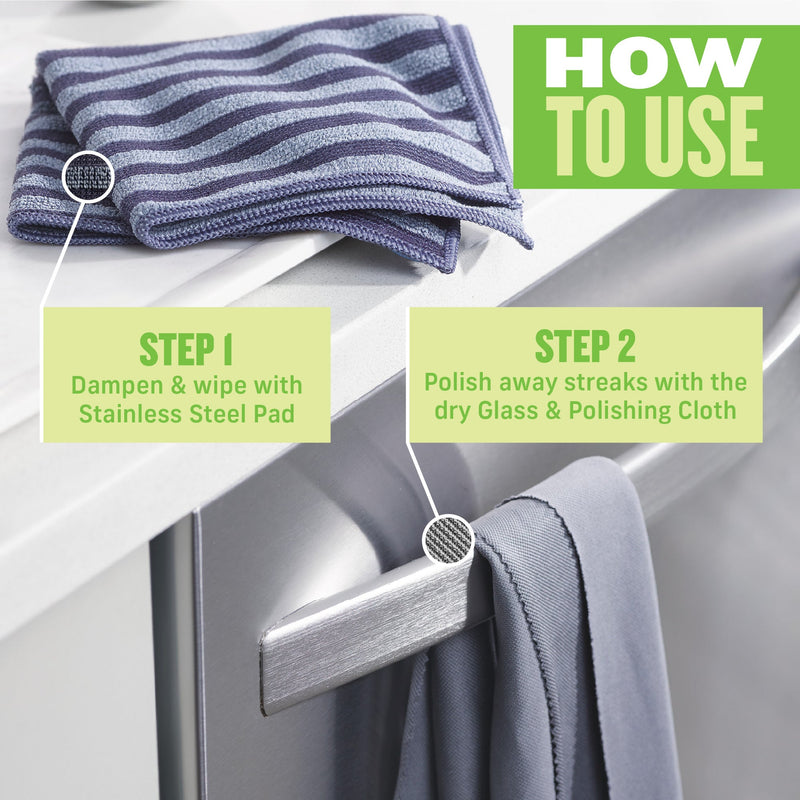 HOW TO USE

STEP 1
Dampen & wipe with Stainless Steel Pad

STEP 2
Polish away streaks with the dry Glass & Polishing Cloth